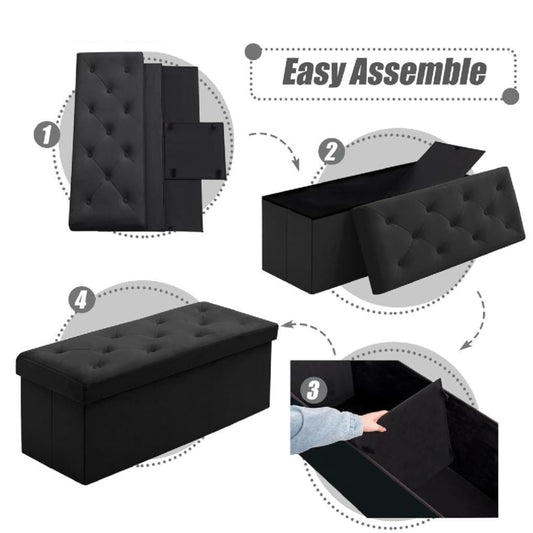 Easy Assemble

1

2

3

4